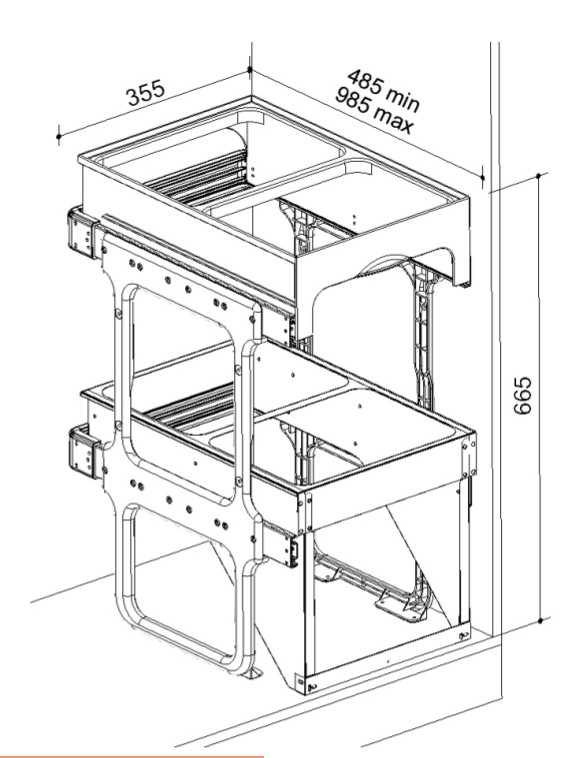 355

485 min
985 max

665