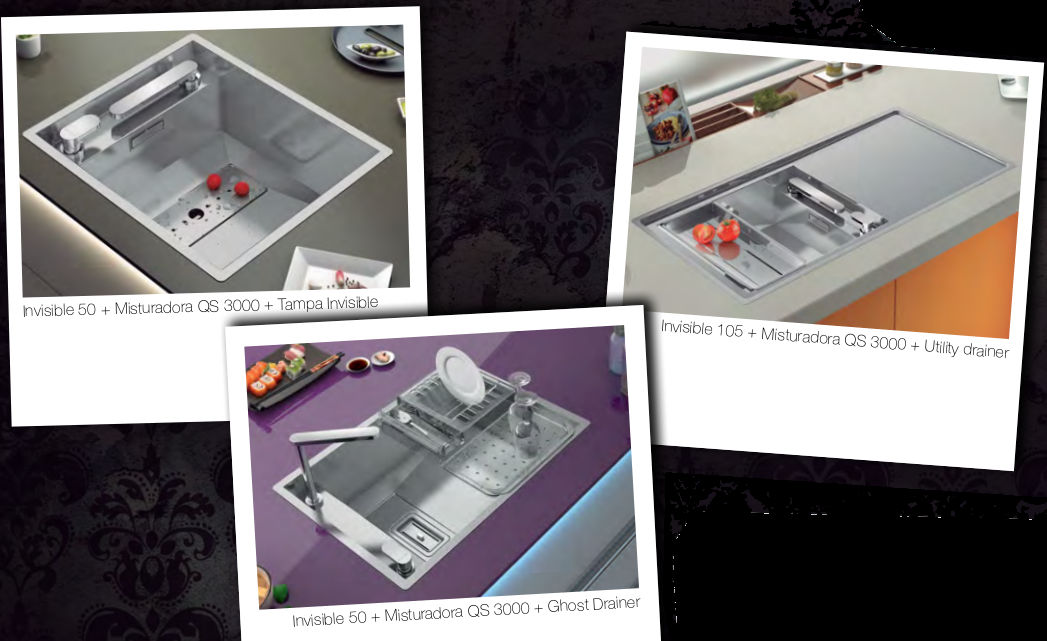 Invisible 50 + Misturadora QS 3000 + Tampa Invisible

Invisible 105 + Misturadora QS 3000 + Utility drainer

Invisible 50 + Misturadora QS 3000 + Ghost Drainer